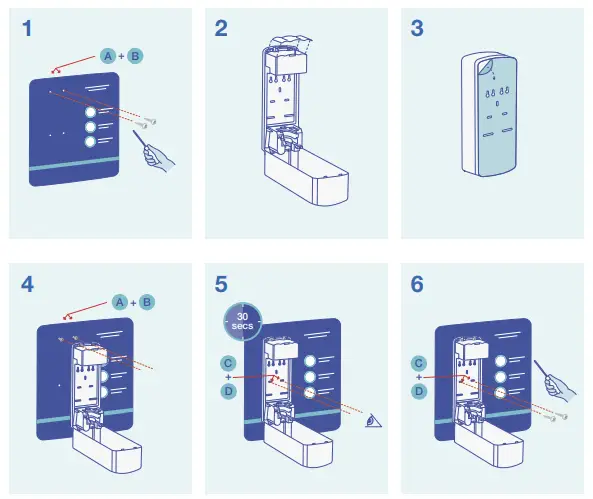 1

A + B

2

3

4

A + B

5

30 secs

C + D

6

C + D