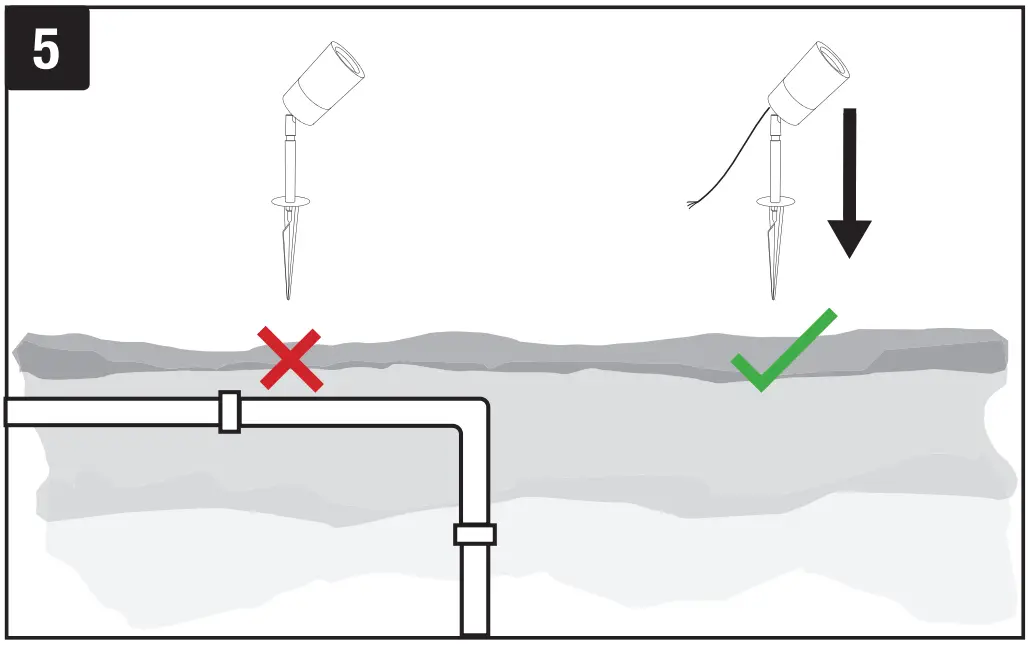 5