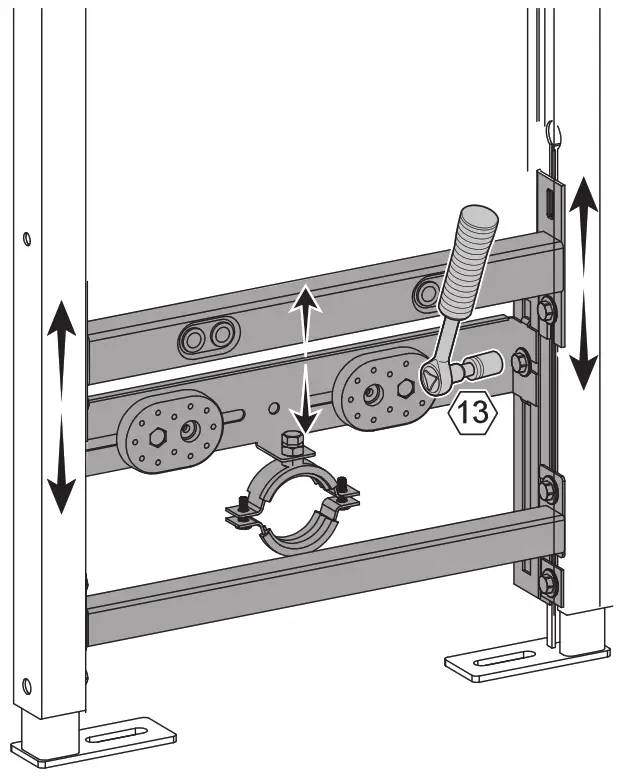 13