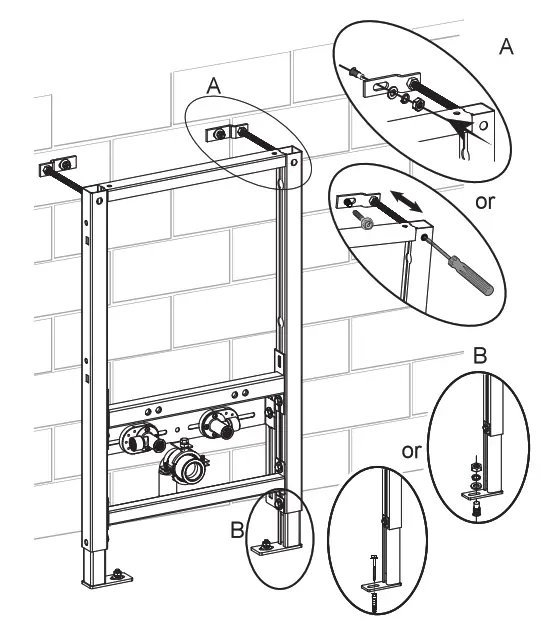 A

A

or

B

or

B