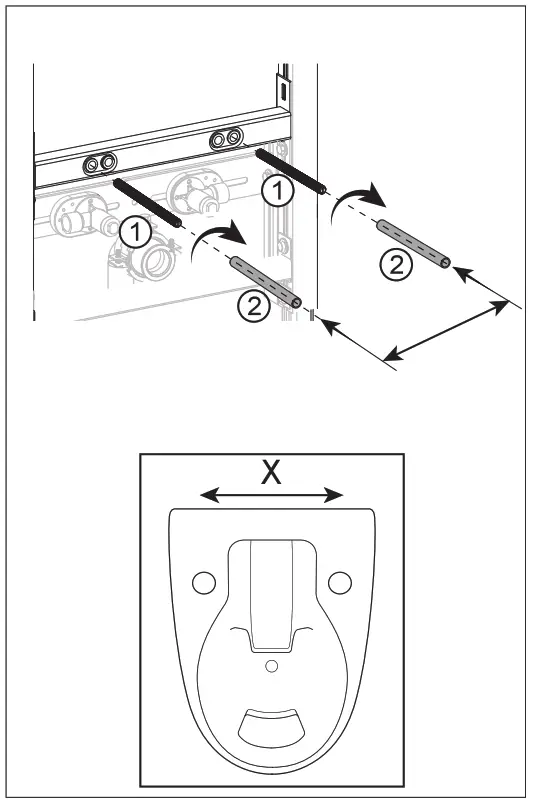 1
1
2
2
X