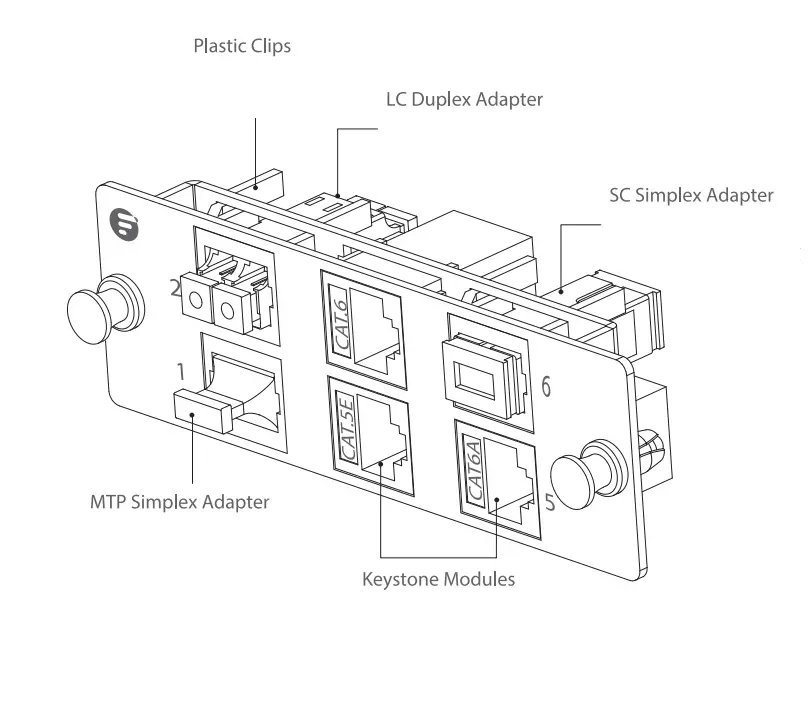 Plastic Clips

LC Duplex Adapter

SC Simplex Adapter

2

CAT.6

1

6

CAT.5E

CAT6A

5

MTP Simplex Adapter

Keystone Modules