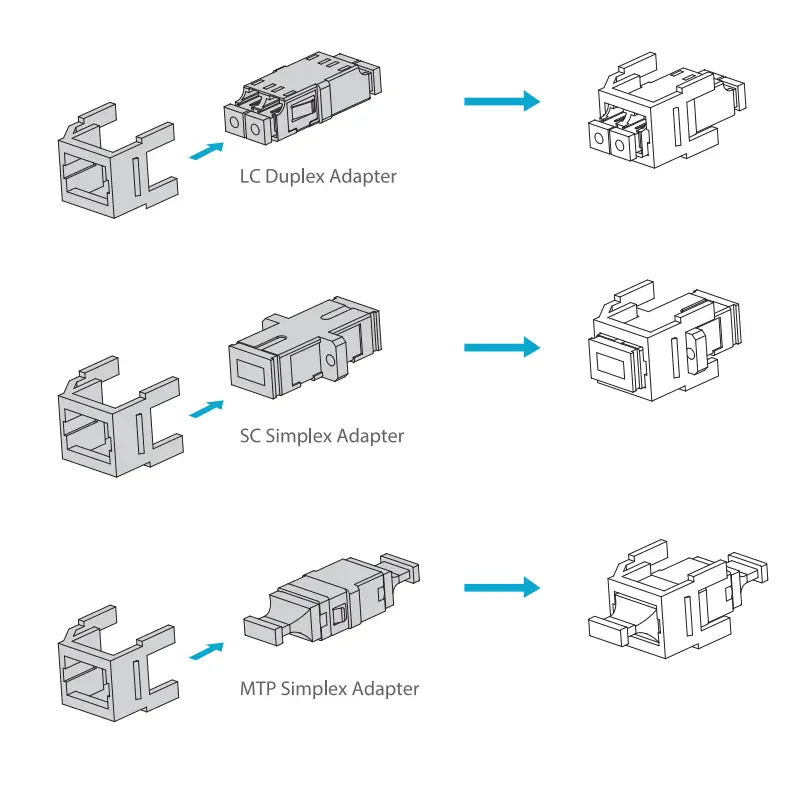 LC Duplex Adapter

SC Simplex Adapter

MTP Simplex Adapter