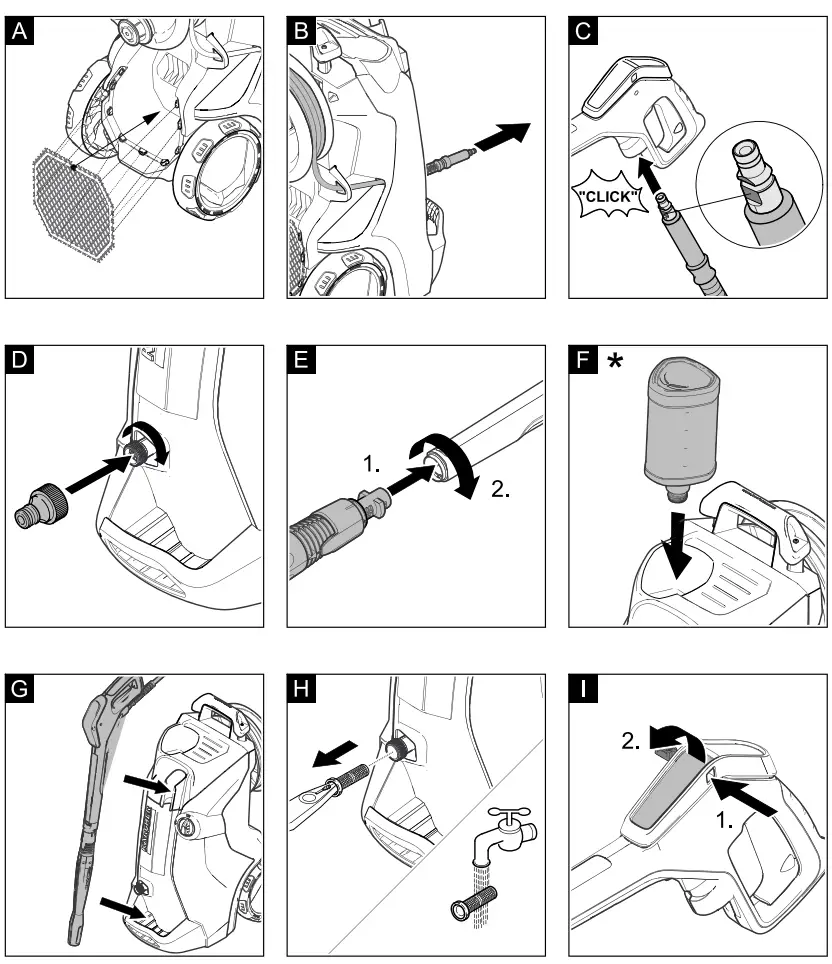 A

B

C

"CLICK"

D

E

1.

2.

F *

G

H

I

2.

1.