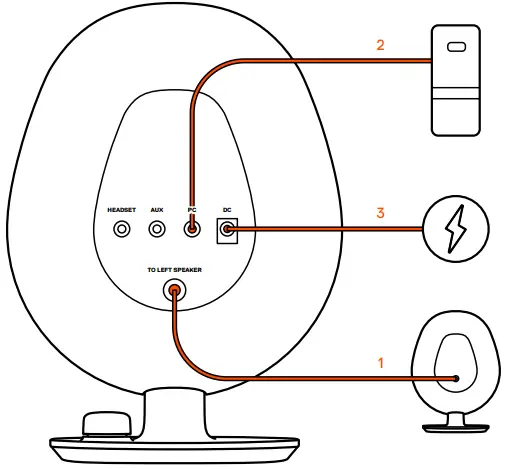 2

HEADSET AUX PC DC

3

TO LEFT SPEAKER

1