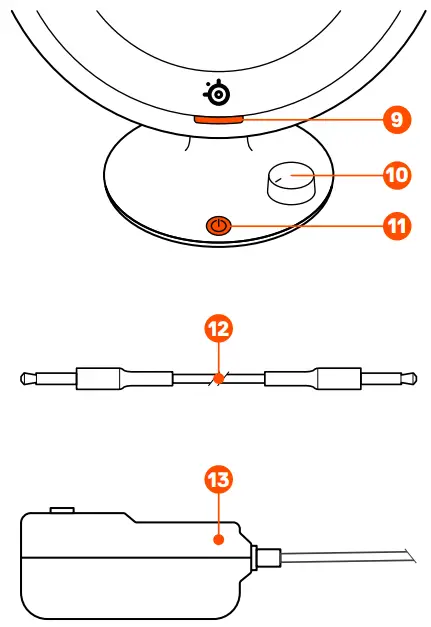 9
10
11
12
13