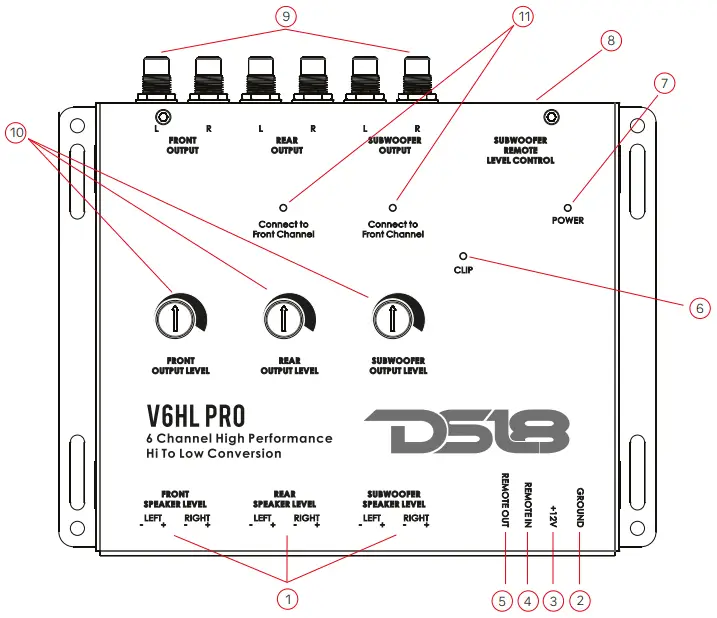 9
11
8
7
10
L R
FRONT OUTPUT
L R
REAR OUTPUT
L R
SUBWOOFER OUTPUT
SUBWOOFER REMOTE LEVEL CONTROL
Connect to Front Channel
Connect to Front Channel
POWER
CLIP
6
FRONT OUTPUT LEVEL
REAR OUTPUT LEVEL
SUBWOOFER OUTPUT LEVEL
V6HL PRO
6 Channel High Performance
Hi To Low Conversion
DS18
FRONT SPEAKER LEVEL
LEFT - + RIGHT - +
REAR SPEAKER LEVEL
LEFT - + RIGHT - +
SUBWOOFER SPEAKER LEVEL
LEFT - + RIGHT - +
REMOTE OUT
REMOTE IN
+12V
GROUND
1
5 4 3 2