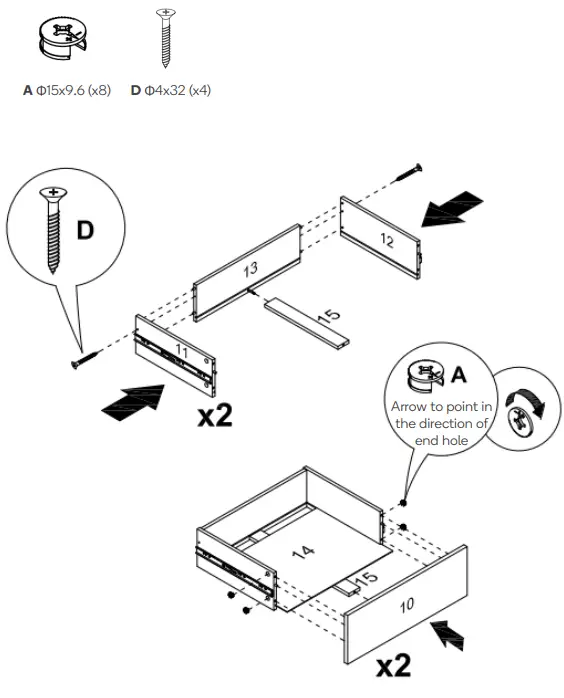 A Φ15x9.6 (x8) D Φ4x32 (x4)

D

12

13

15

11

x2

A

Arrow to point in the direction of end hole

14

15

10

x2