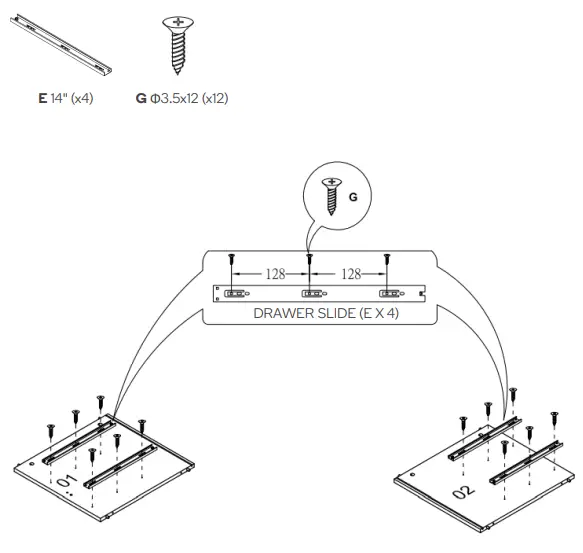 E 14" (x4)

G Φ3.5x12 (x12)

G

128

128

DRAWER SLIDE (E X 4)

01

02