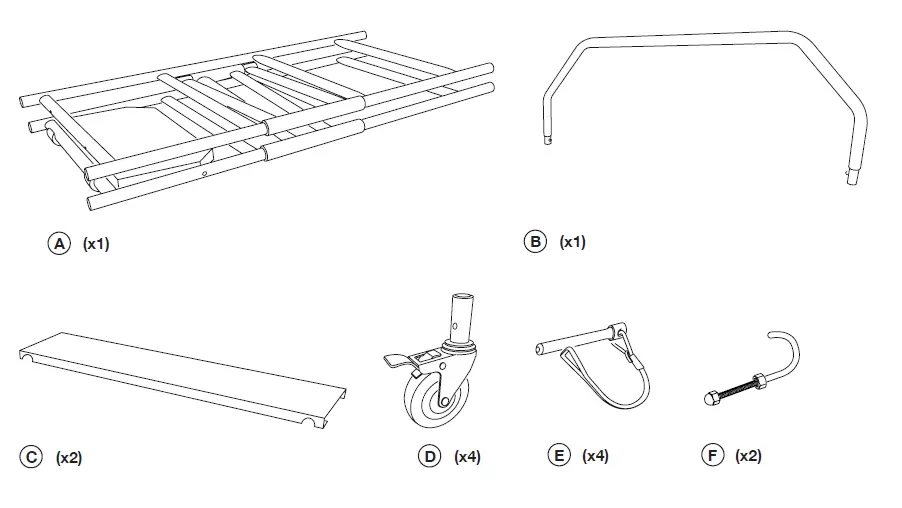 A (x1)

B (x1)

C (x2)

D (x4)

E (x4)

F (x2)