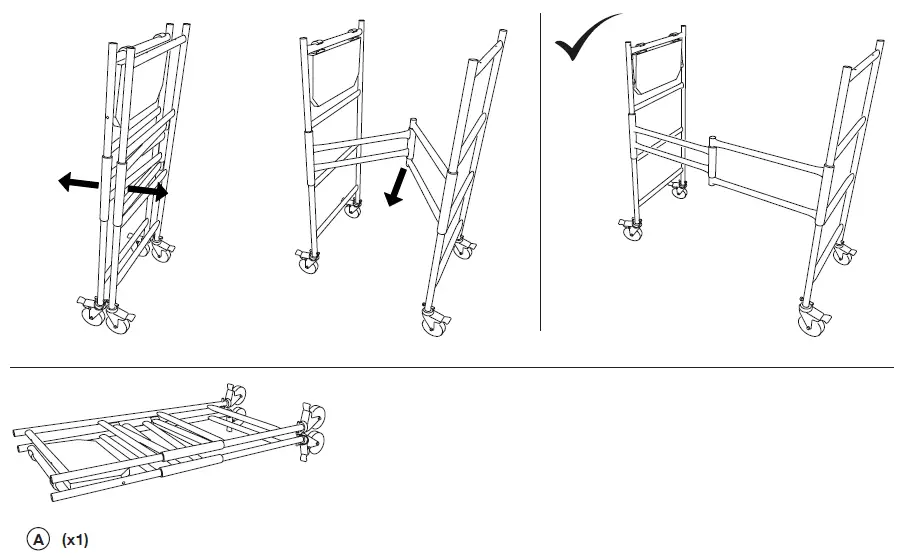 A (x1)