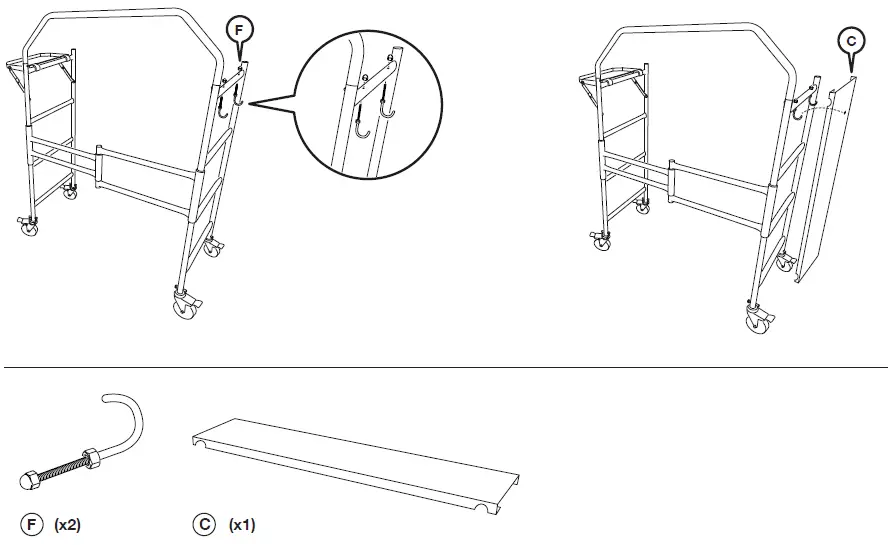 F

C

F (x2)

C (x1)