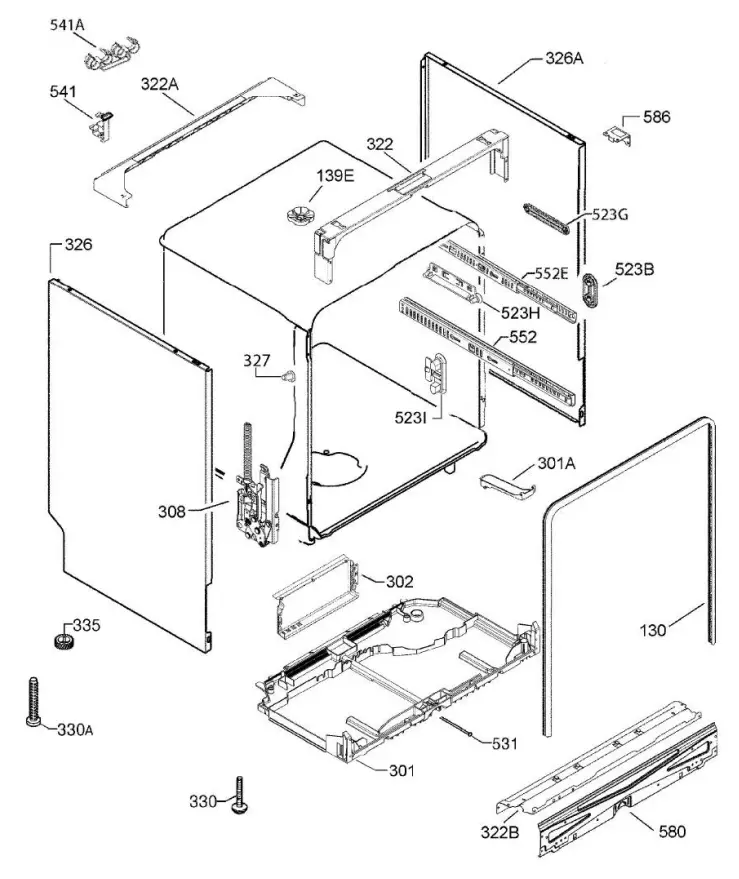 541A
541
322A
326A
586
322
139E
523G
326
552E
523B
523H
552
327
523I
301A
308
302
335
130
330A
531
301
330
322B
580