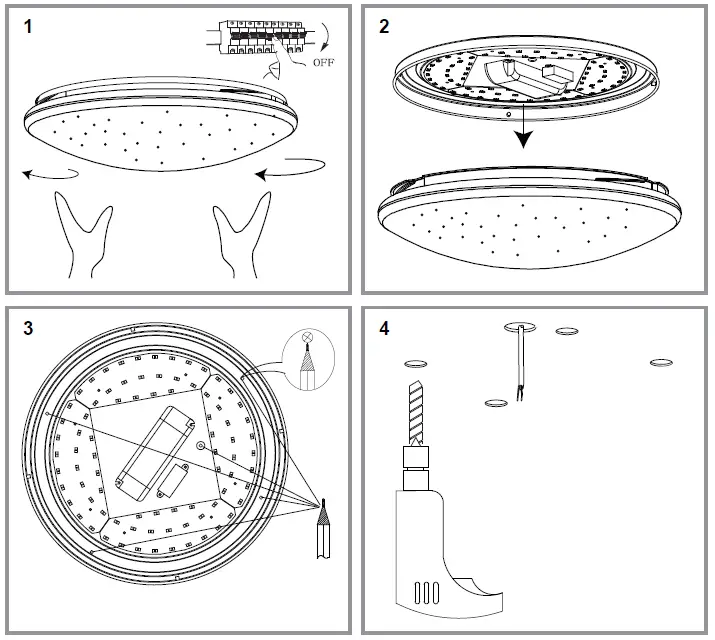 1

OFF

2

3

4