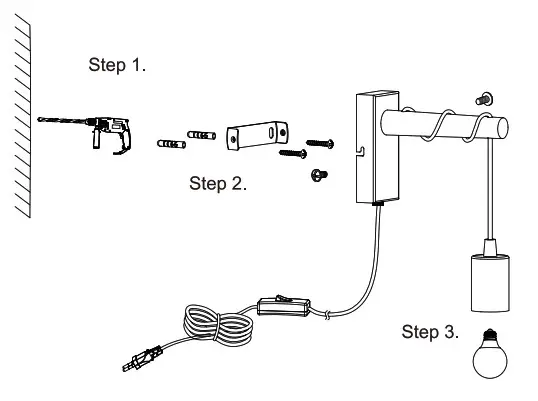 Step 1.

Step 2.

Step 3.