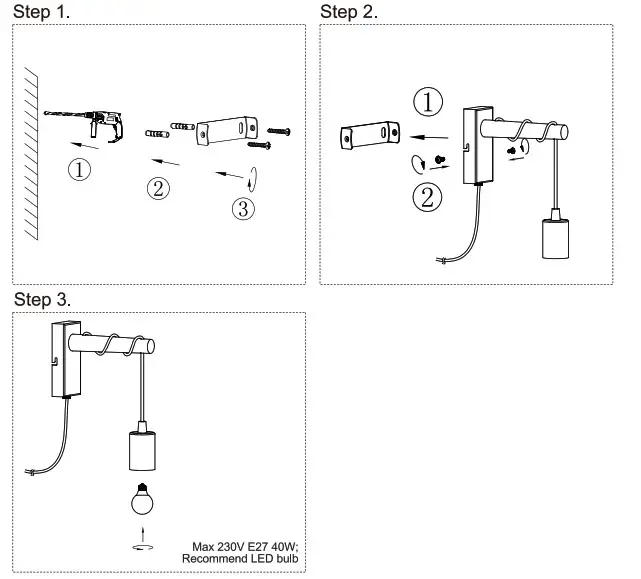 Step 1.

①

②

③

Step 2.

①

②

Step 3.

Max 230V E27 40W;
Recommend LED bulb