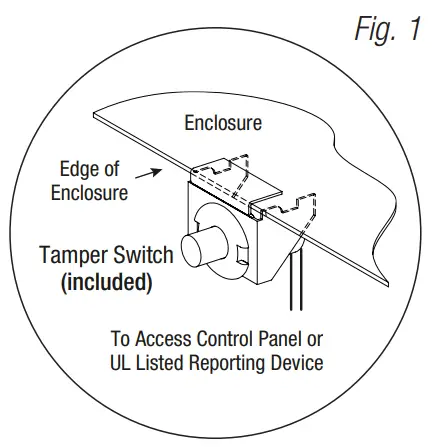 Fig. 1

Enclosure

Edge of Enclosure

Tamper Switch (included)

To Access Control Panel or UL Listed Reporting Device