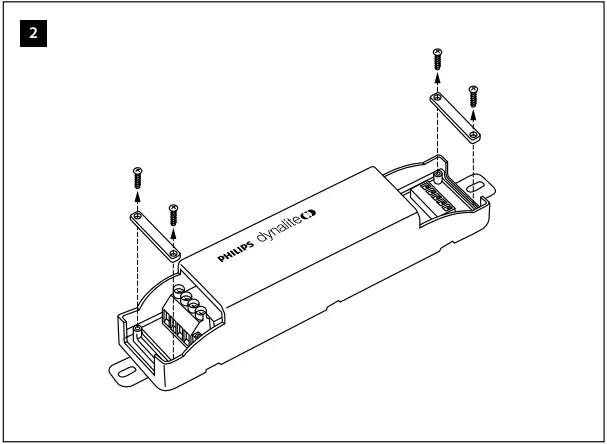 2

PHILIPS dynalite