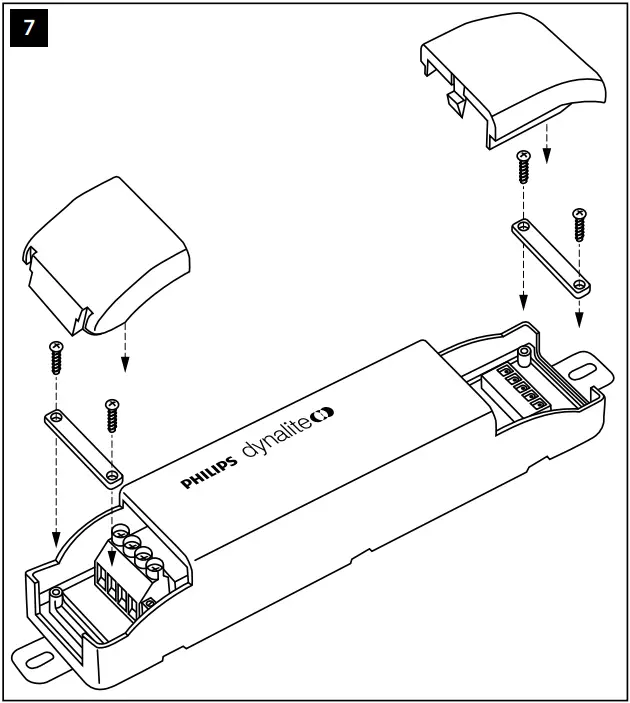 7

PHILIPS dynalite