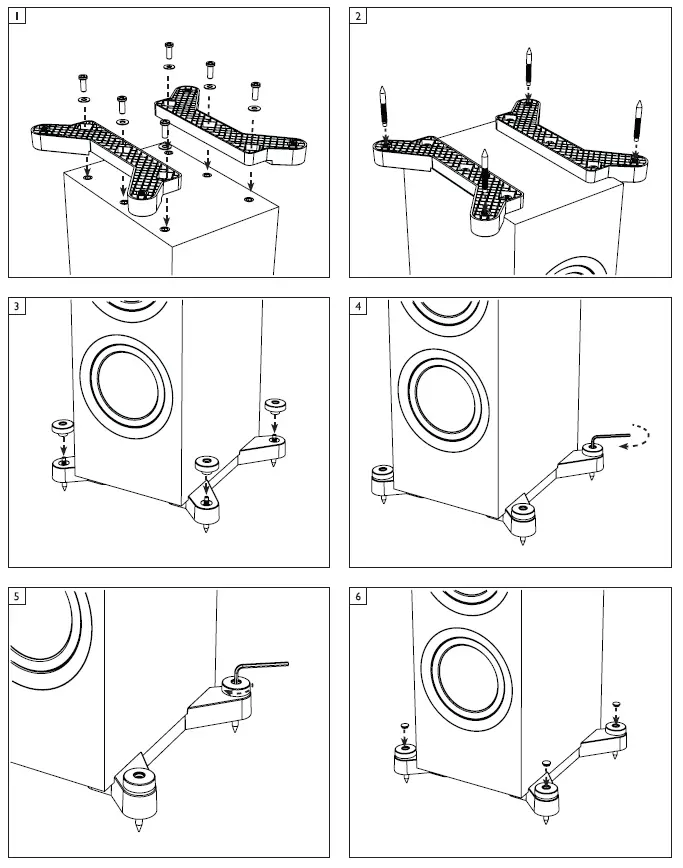 1

2

3

4

5

6