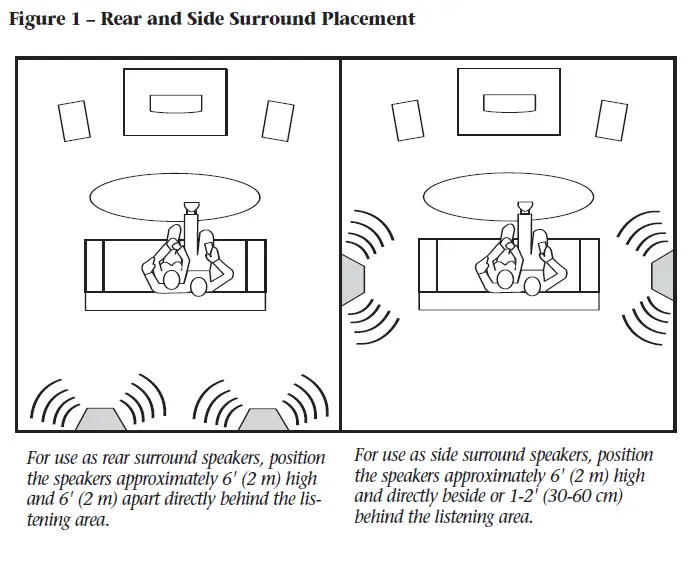 Figure 1 – Rear and Side Surround Placement

For use as rear surround speakers, position the speakers approximately 6' (2 m) high and 6' (2 m) apart directly behind the listening area.

For use as side surround speakers, position the speakers approximately 6' (2 m) high and directly beside or 1-2' (30-60 cm) behind the listening area.