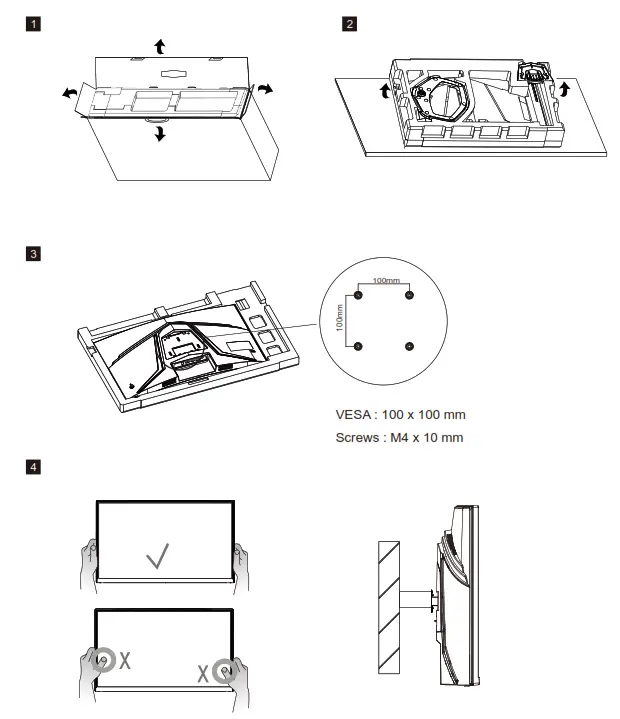 1

2

3

100mm

100mm

VESA : 100 x 100 mm

Screws : M4 x 10 mm

4

X

X