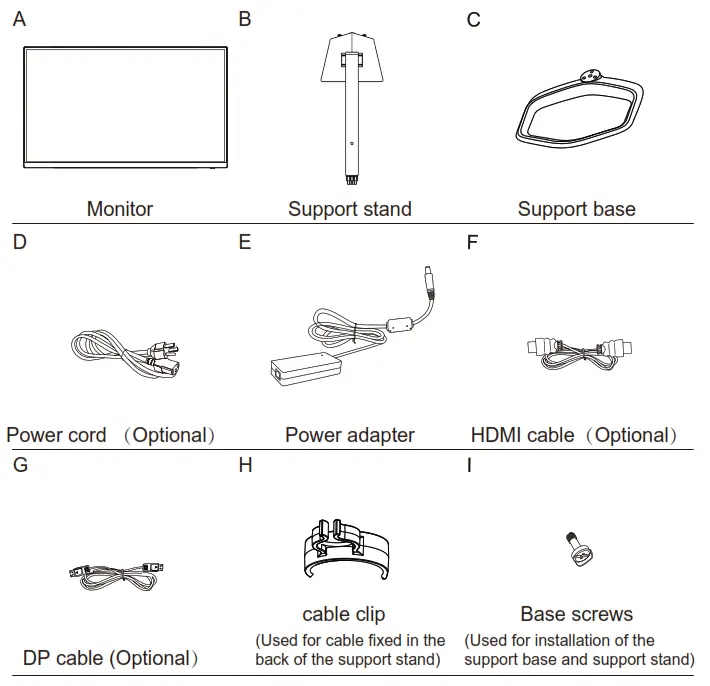 A

Monitor

B

Support stand

C

Support base

D

Power cord （Optional）

E

Power adapter

F

HDMI cable（Optional）

G

DP cable (Optional）

H

cable clip

(Used for cable fixed in the back of the support stand)

I

Base screws

(Used for installation of the support base and support stand)