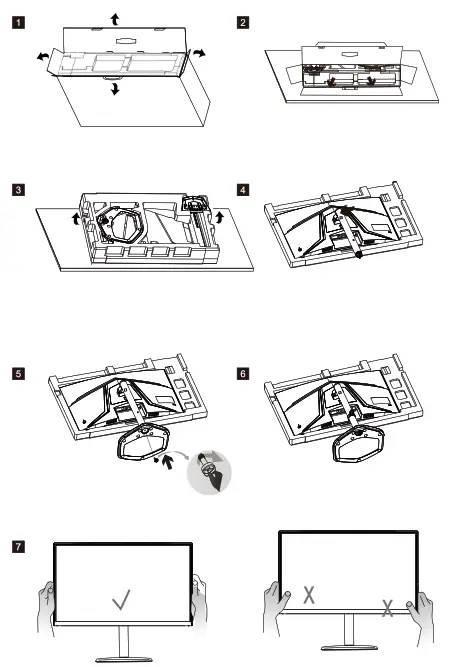 1

2

3

4

5

6

7

✓

X

X