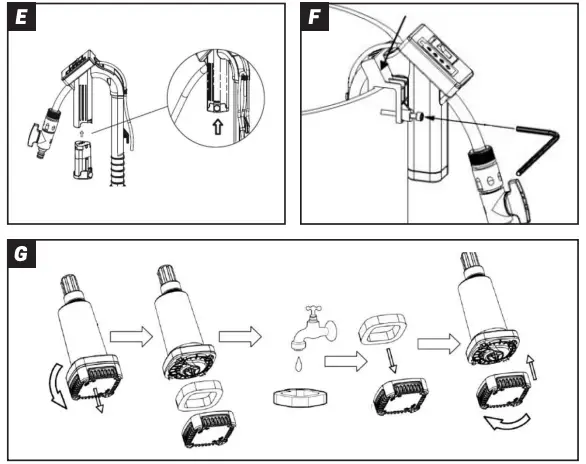 E

F

G