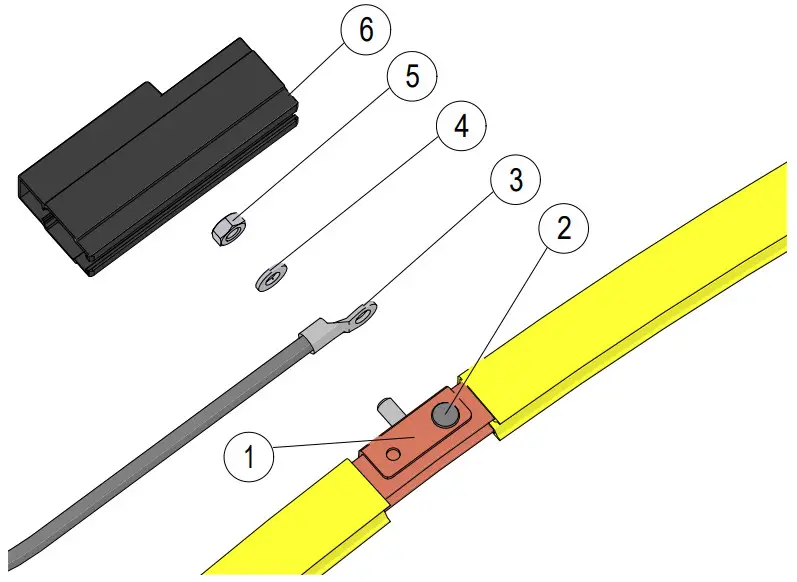 6
5
4
3
2
1