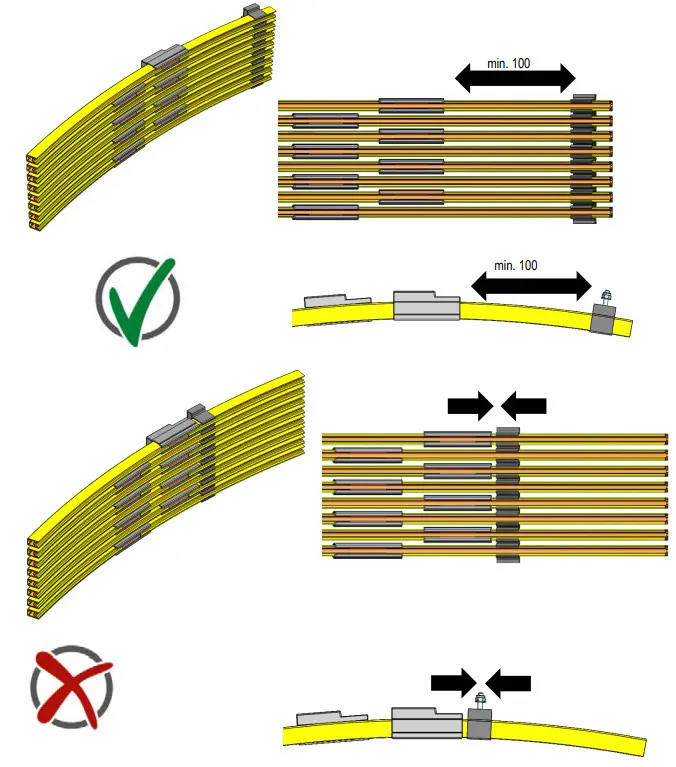 min. 100

min. 100