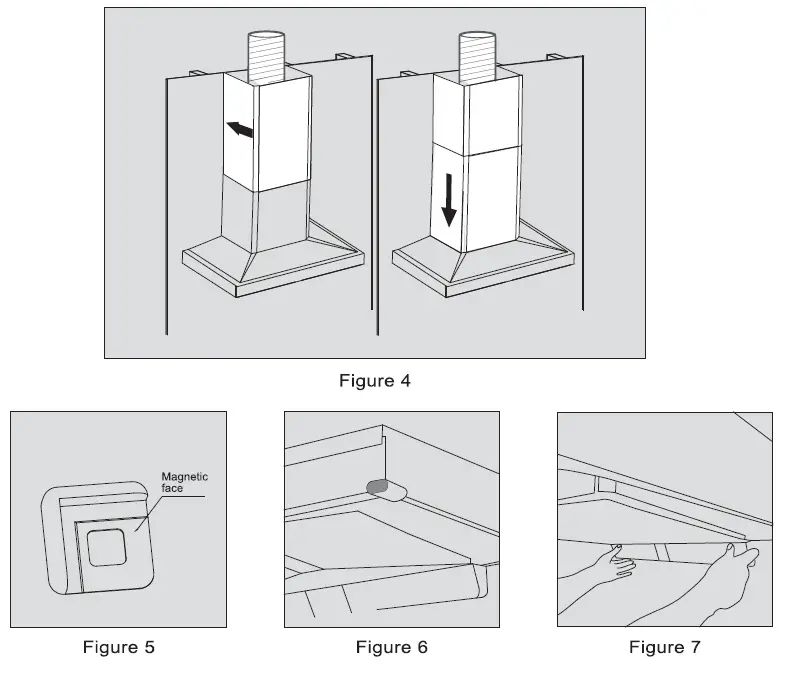 Figure 4

Magnetic face

Figure 5

Figure 6

Figure 7