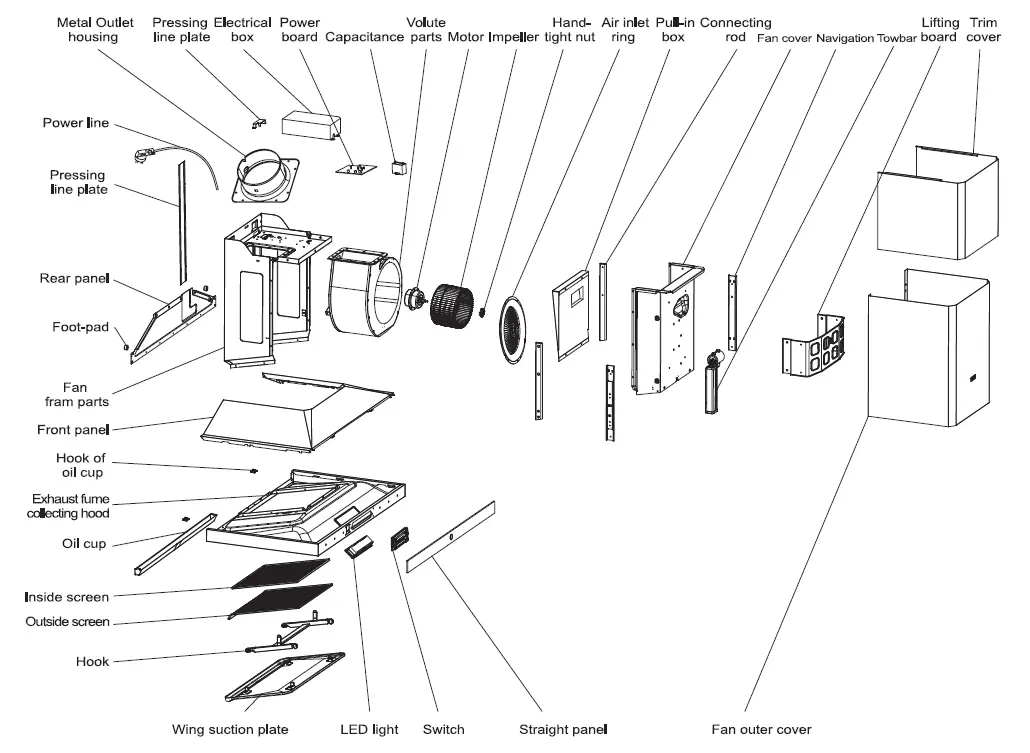 Metal Outlet housing
Pressing line plate
Electrical box
Power board
Capacitance
Volute parts
Motor
Impeller
Hand-tight nut
Air inlet ring
Pull-in box
Connecting rod
Fan cover
Navigation
Towbar
Lifting board
Trim cover
Power line
Pressing line plate
Rear panel
Foot-pad
Fan fram parts
Front panel
Hook of oil cup
Exhaust fume collecting hood
Oil cup
Inside screen
Outside screen
Hook
Wing suction plate
LED light
Switch
Straight panel
Fan outer cover