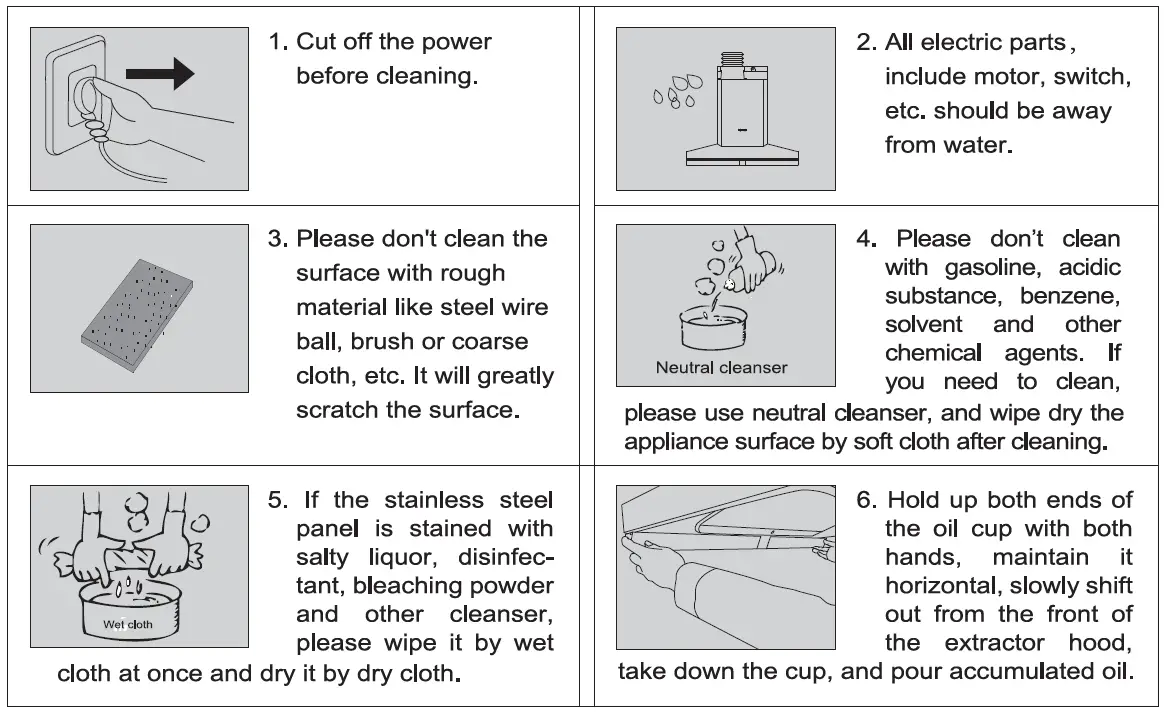 1. Cut off the power before cleaning.

2. All electric parts, include motor, switch, etc. should be away from water.

3. Please don't clean the surface with rough material like steel wire ball, brush or coarse cloth, etc. It will greatly scratch the surface.

Neutral cleanser

4. Please don't clean with gasoline, acidic substance, benzene, solvent and other chemical agents. If you need to clean, please use neutral cleanser, and wipe dry the appliance surface by soft cloth after cleaning.

Wet cloth

5. If the stainless steel panel is stained with salty liquor, disinfectant, bleaching powder and other cleanser, please wipe it by wet cloth at once and dry it by dry cloth.

6. Hold up both ends of the oil cup with both hands, maintain it horizontal, slowly shift out from the front of the extractor hood, take down the cup, and pour accumulated oil.