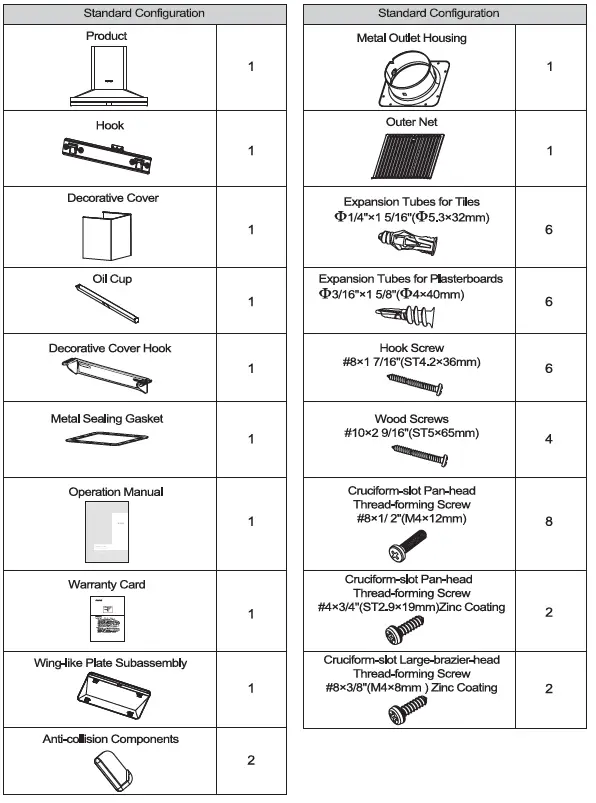 | Standard Configuration | |
|---|---|
| Product | 1 |
| Hook | 1 |
| Decorative Cover | 1 |
| Oil Cup | 1 |
| Decorative Cover Hook | 1 |
| Metal Sealing Gasket | 1 |
| Operation Manual | 1 |
| Warranty Card | 1 |
| Wing-like Plate Subassembly | 1 |
| Anti-collision Components | 2 |

| Standard Configuration | |
|---|---|
| Metal Outlet Housing | 1 |
| Outer Net | 1 |
| Expansion Tubes for Tiles Φ1/4"×1 5/16"(Φ5.3×32mm) | 6 |
| Expansion Tubes for Plasterboards Φ3/16"×1 5/8"(Φ4×40mm) | 6 |
| Hook Screw #8×1 7/16"(ST4.2×36mm) | 6 |
| Wood Screws #10×2 9/16"(ST5×65mm) | 4 |
| Cruciform-slot Pan-head Thread-forming Screw #8×1/ 2"(M4×12mm) | 8 |
| Cruciform-slot Pan-head Thread-forming Screw #4×3/4"(ST2.9×19mm)Zinc Coating | 2 |
| Cruciform-slot Large-brazier-head Thread-forming Screw #8×3/8"(M4×8mm ) Zinc Coating | 2 |