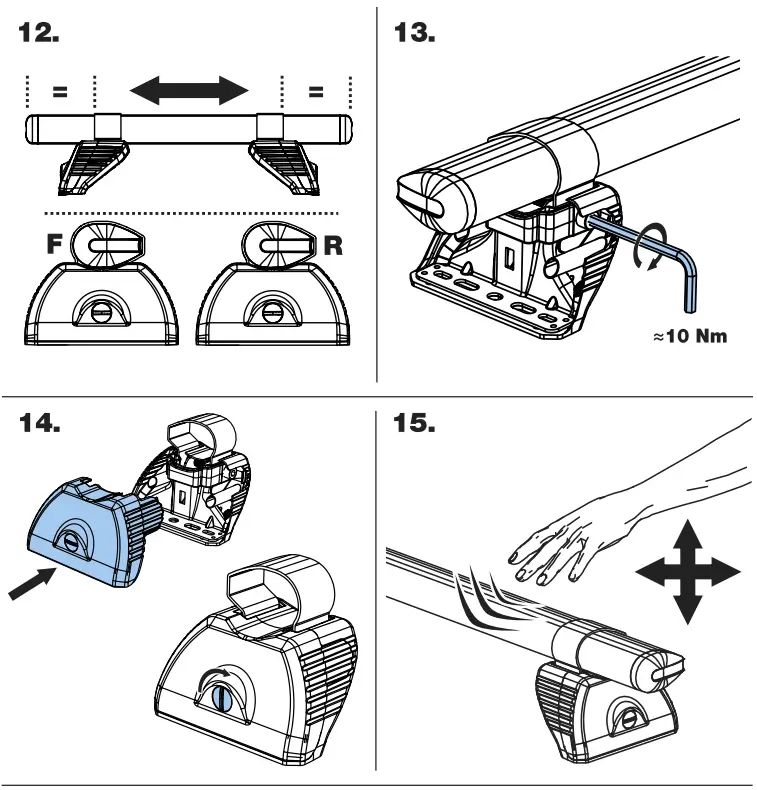 12.

=

=

F

R

13.

≈10 Nm

14.

15.