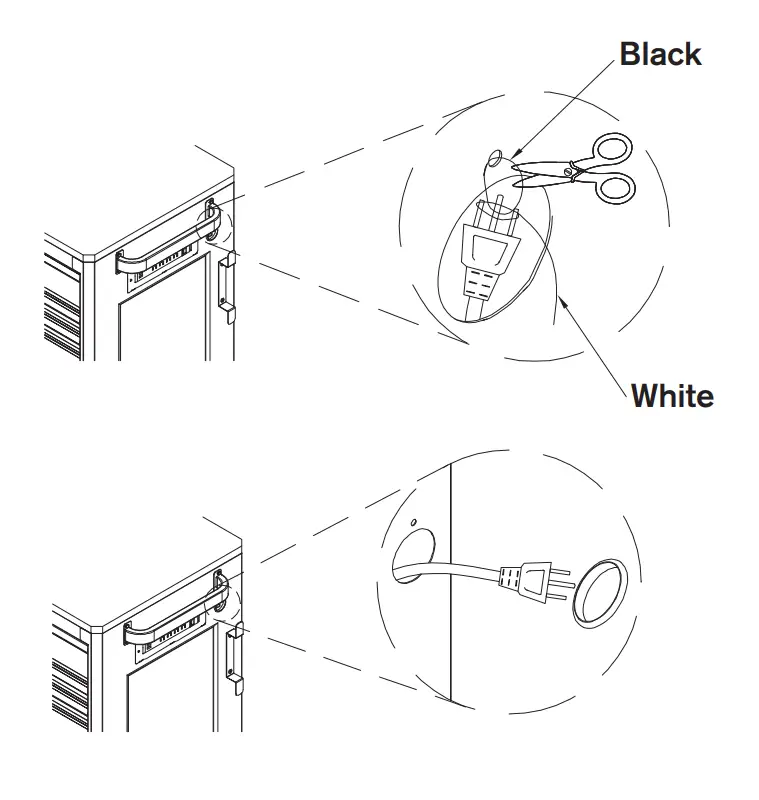 Black

White