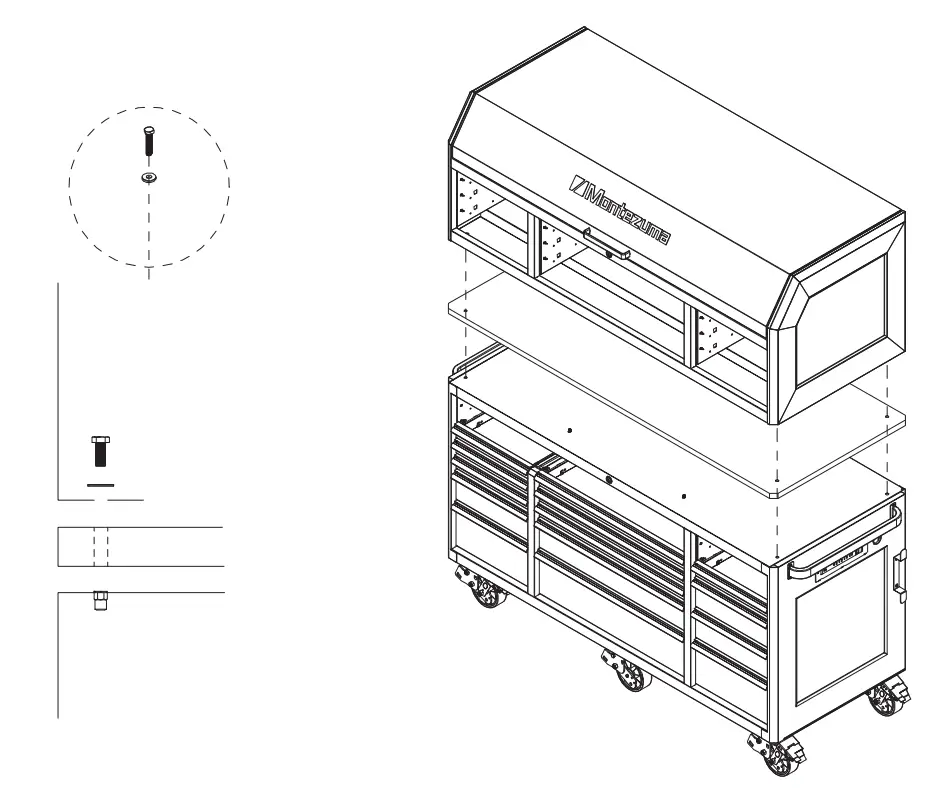 Montezuma