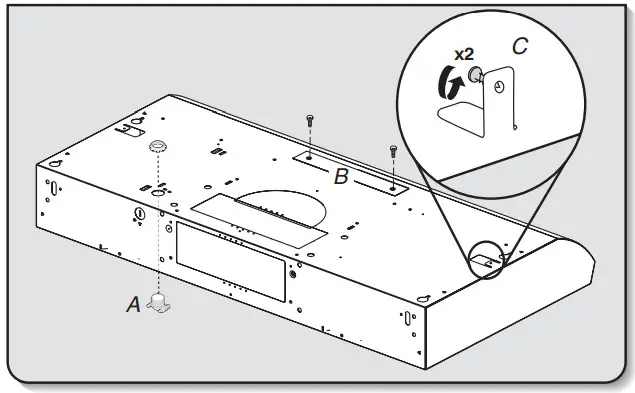 x2
C
B
A