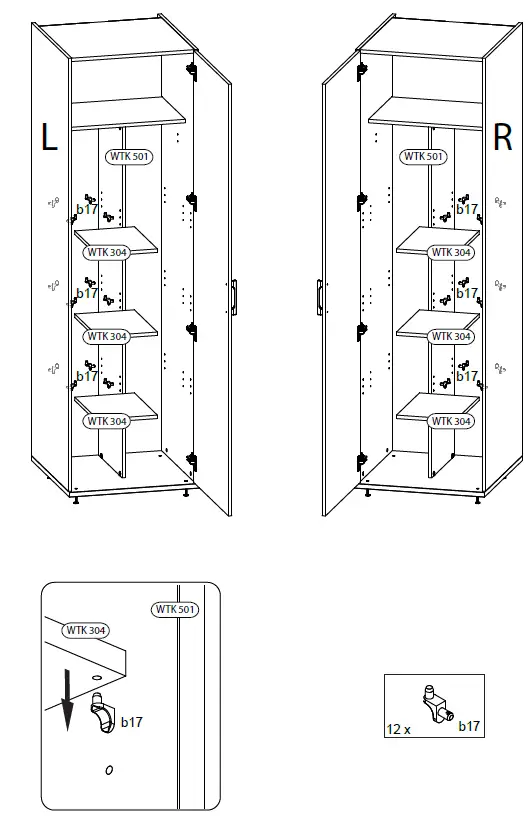 L

WTK 501

b17

WTK 304

b17

WTK 304

b17

WTK 304

R

WTK 501

b17

WTK 304

b17

WTK 304

b17

WTK 304

WTK 501

WTK 304

b17

12 x

b17