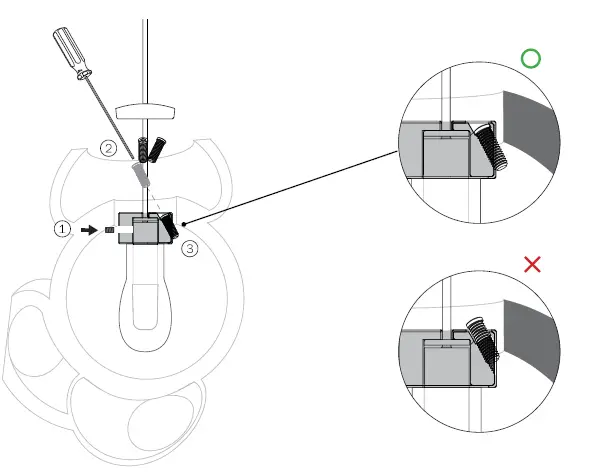 ②
①
③