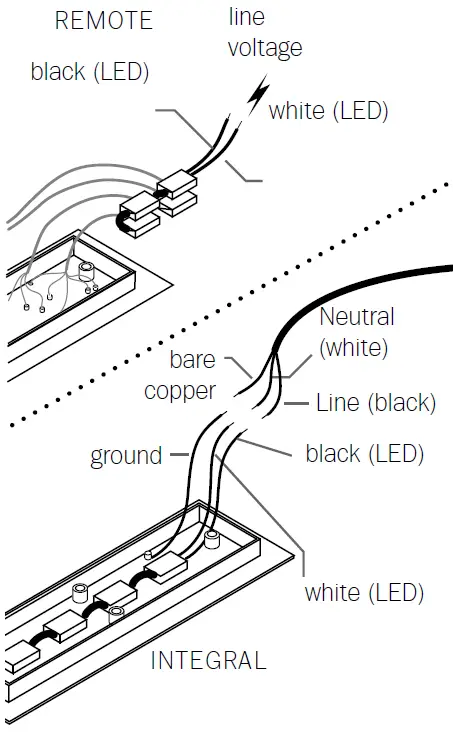 REMOTE

line voltage

black (LED)

white (LED)

Neutral (white)

bare copper

Line (black)

ground

black (LED)

white (LED)

INTEGRAL