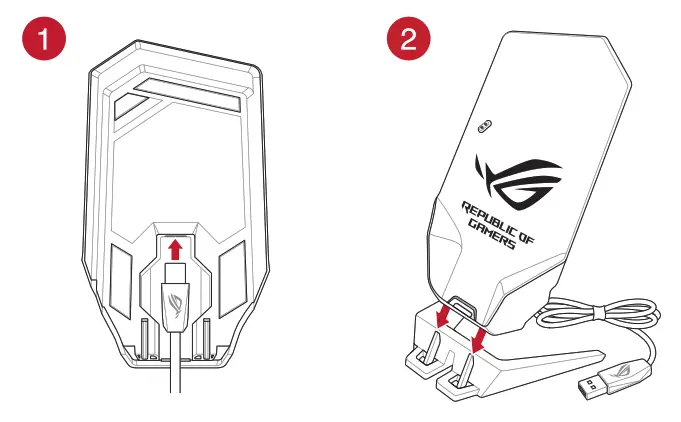 1

2

REPUBLIC OF GAMERS