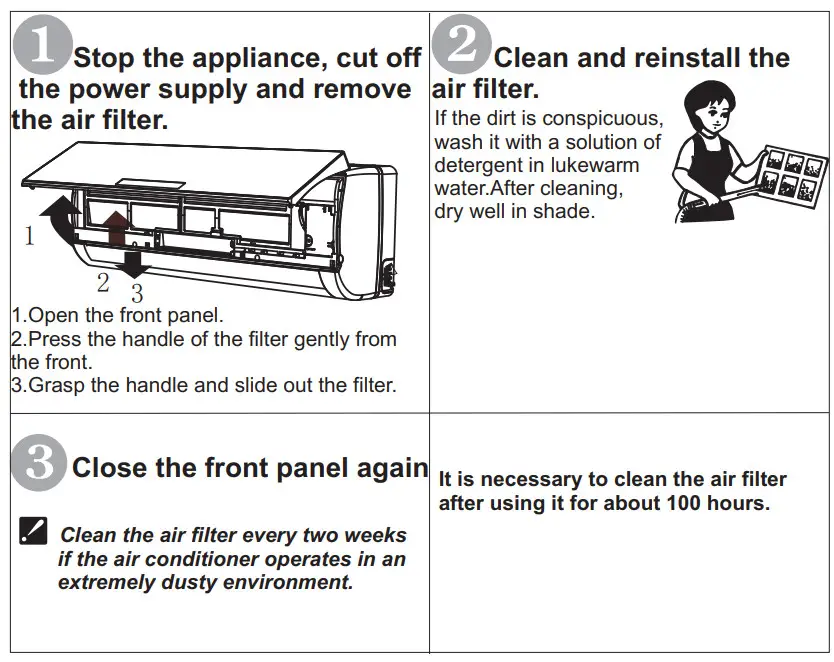 1 Stop the appliance, cut off the power supply and remove the air filter.

1
2
3

1.Open the front panel.
2.Press the handle of the filter gently from the front.
3.Grasp the handle and slide out the filter.

2 Clean and reinstall the air filter.

If the dirt is conspicuous, wash it with a solution of detergent in lukewarm water.After cleaning, dry well in shade.

3 Close the front panel again

Clean the air filter every two weeks if the air conditioner operates in an extremely dusty environment.

It is necessary to clean the air filter after using it for about 100 hours.