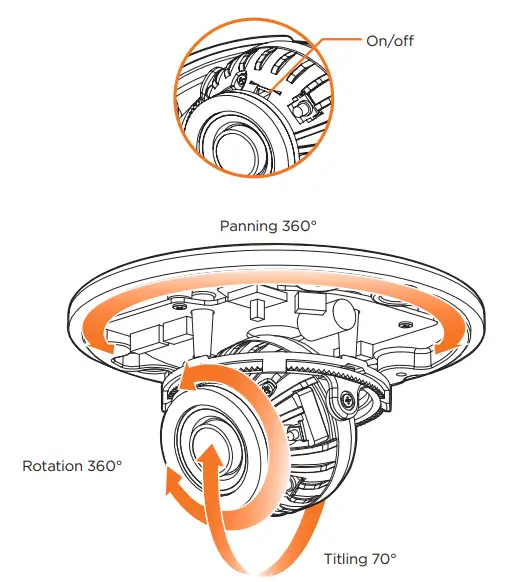 On/off

Panning 360°

Rotation 360°

Titling 70°