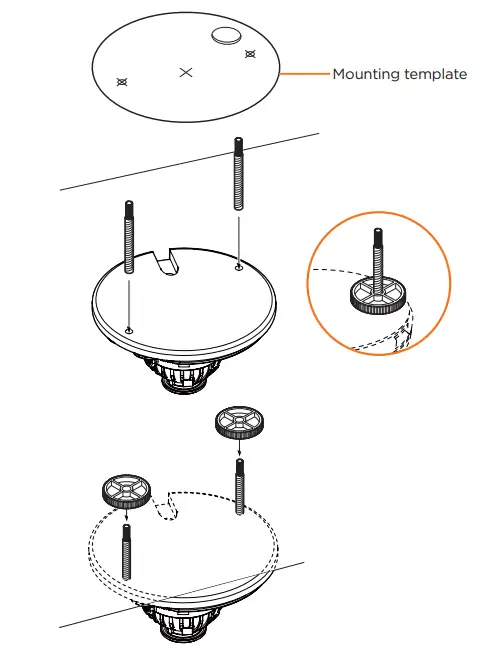 Mounting template