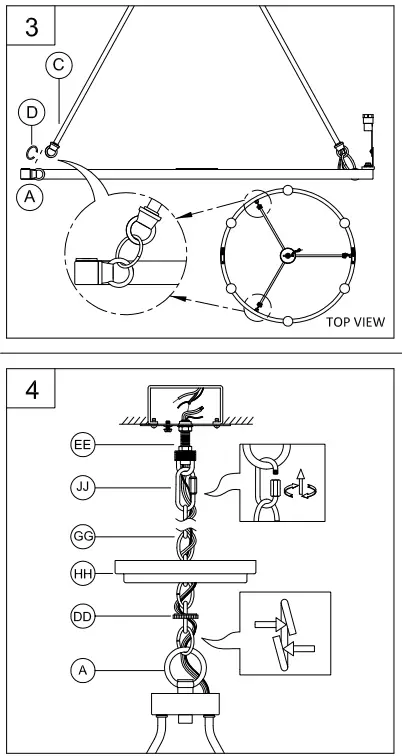 3

C

D

A

TOP VIEW

4

EE

JJ

GG

HH

DD

A