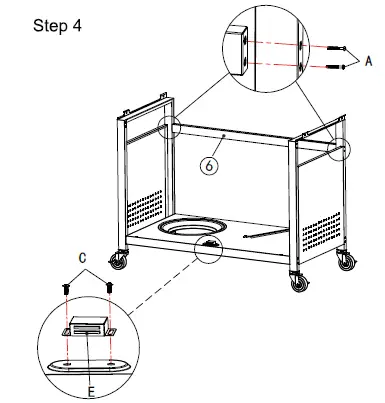 Step 4

A

6

C

E