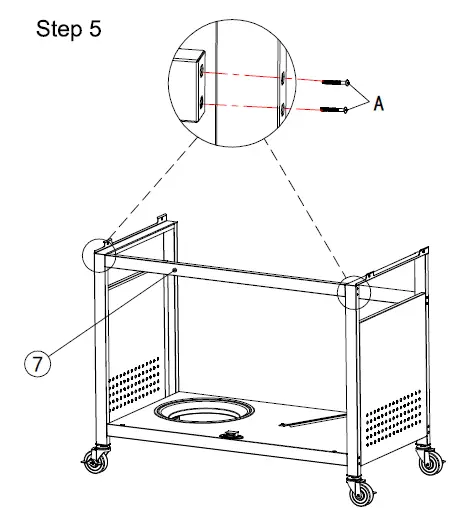 Step 5

A

7