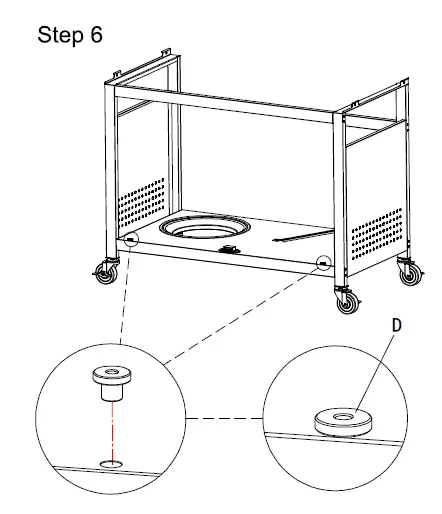 Step 6

D